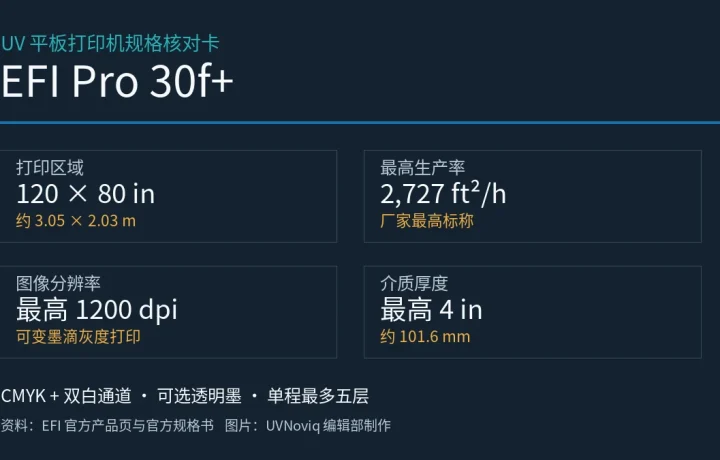 UV 平板打印机规格核对卡

EFI Pro 30f+

打印区域
120 × 80 in
约 3.05 × 2.03 m

最高生产率
2,727 ft²/h
厂家最高标称

图像分辨率
最高 1200 dpi
可变墨滴灰度打印

介质厚度
最高 4 in
约 101.6 mm

CMYK + 双白通道 · 可选透明墨 · 单程最多五层

资料：EFI 官方产品页与官方规格书 图片：UVNoviq 编辑部制作